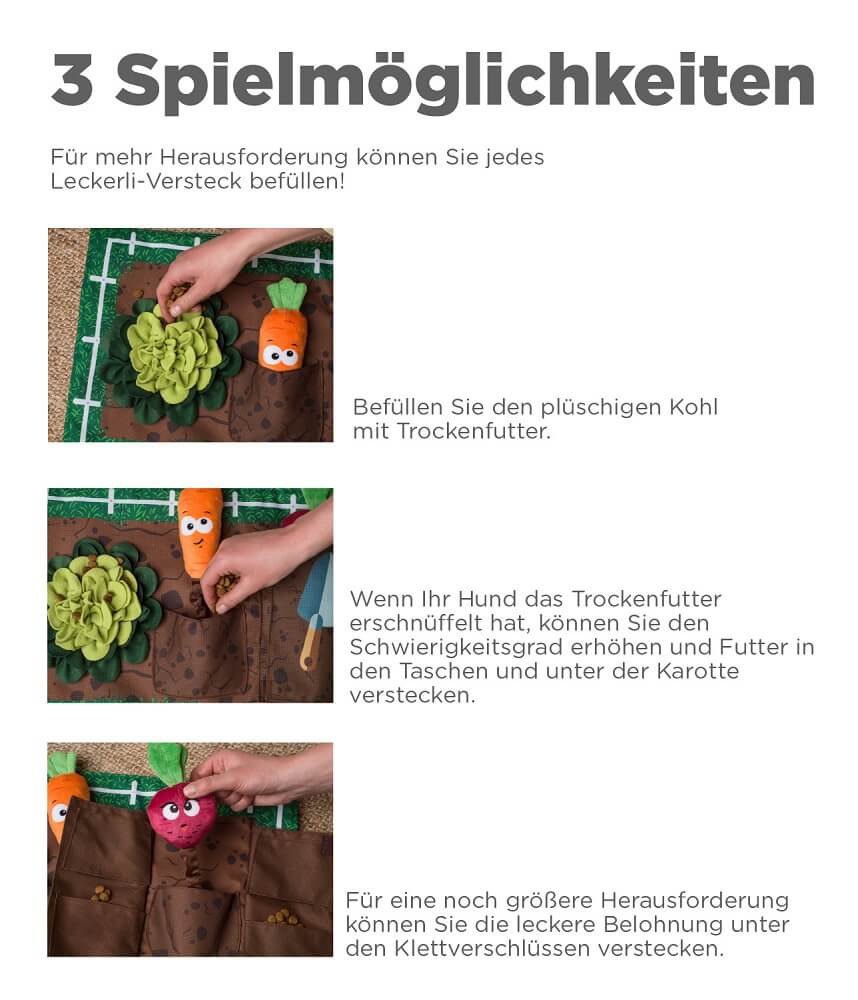 3 Spielmöglichkeiten

Für mehr Herausforderung können Sie jedes Leckerli-Versteck befüllen!

Befüllen Sie den plüschigen Kohl mit Trockenfutter.

Wenn Ihr Hund das Trockenfutter erschnüffelt hat, können Sie den Schwierigkeitsgrad erhöhen und Futter in den Taschen und unter der Karotte verstecken.

Für eine noch größere Herausforderung können Sie die leckere Belohnung unter den Klettverschlüssen verstecken.